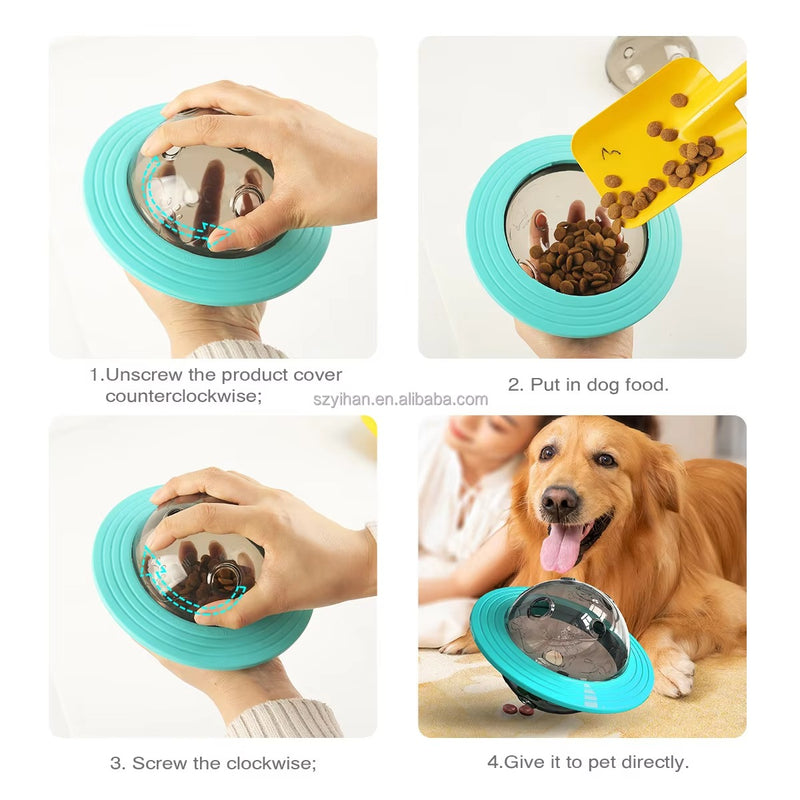 1.Unscrew the product cover counterclockwise;

2. Put in dog food.

szyihan.en.alibaba.com

3. Screw the clockwise;

4.Give it to pet directly.